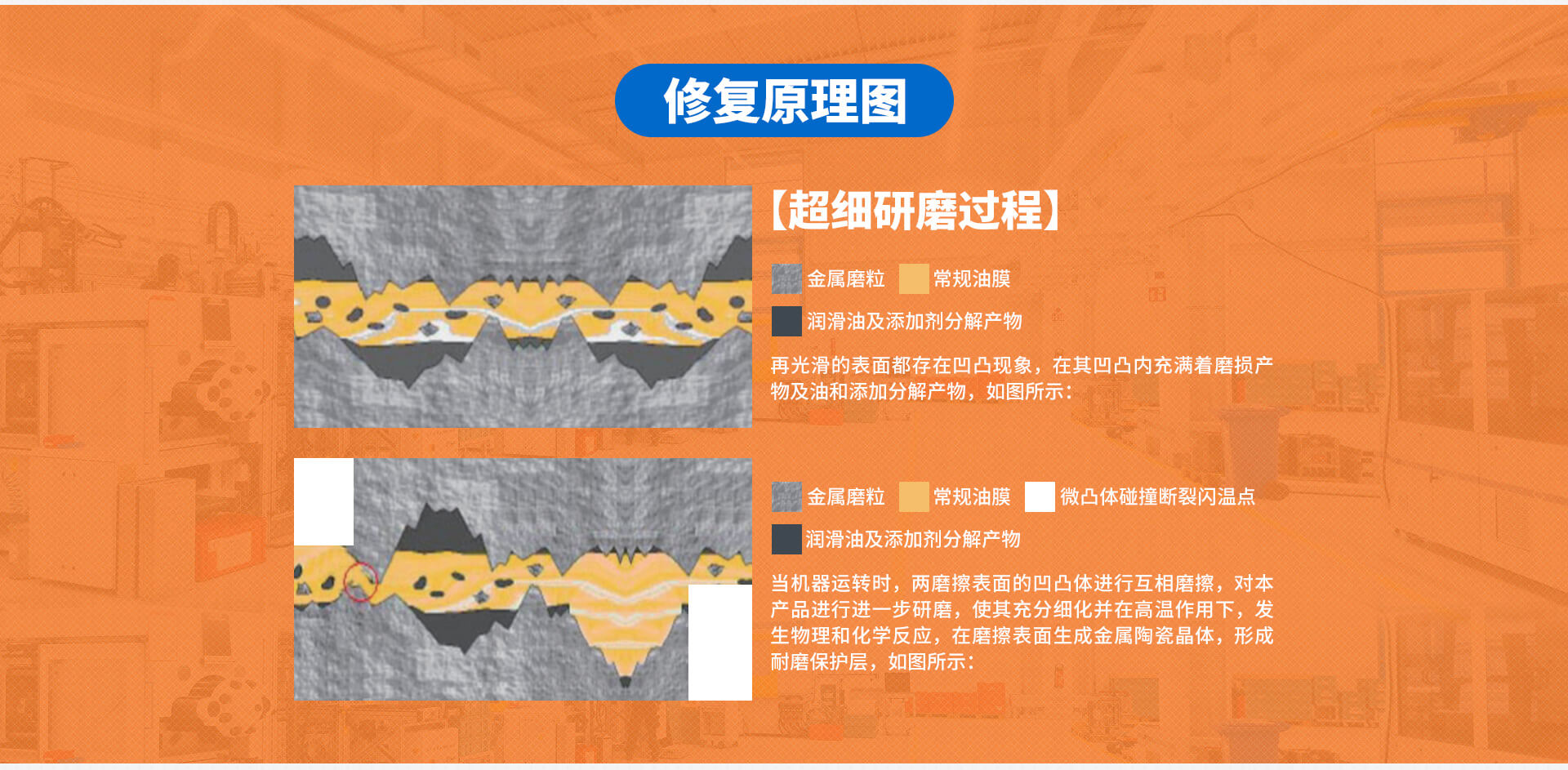 修复原理图

【超细研磨过程】

金属磨粒 常规油膜

润滑油及添加剂分解产物

再光滑的表面都存在凹凸现象，在其凹凸内充满着磨损产物及油和添加分解产物，如图所示：

金属磨粒 常规油膜 微凸体碰撞断裂闪温点

润滑油及添加剂分解产物

当机器运转时，两磨擦表面的凹凸体进行互相磨擦，对本产品进行进一步研磨，使其充分细化并在高温作用下，发生物理和化学反应，在磨擦表面生成金属陶瓷晶体，形成耐磨保护层，如图所示：